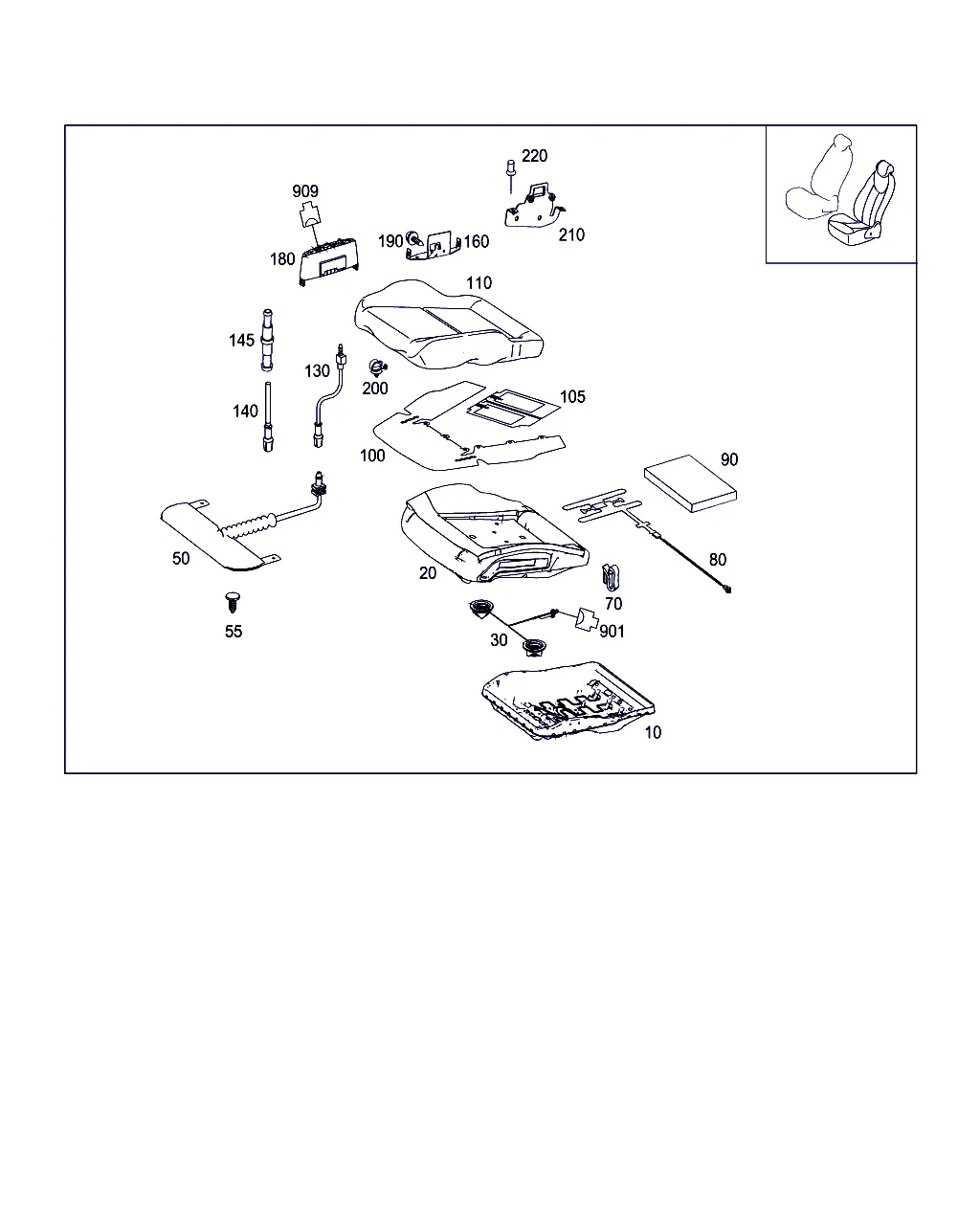 220
909
190
160
210
180
110
145
130
200
105
140
100
90
50
20
80
70
55
30
901
10