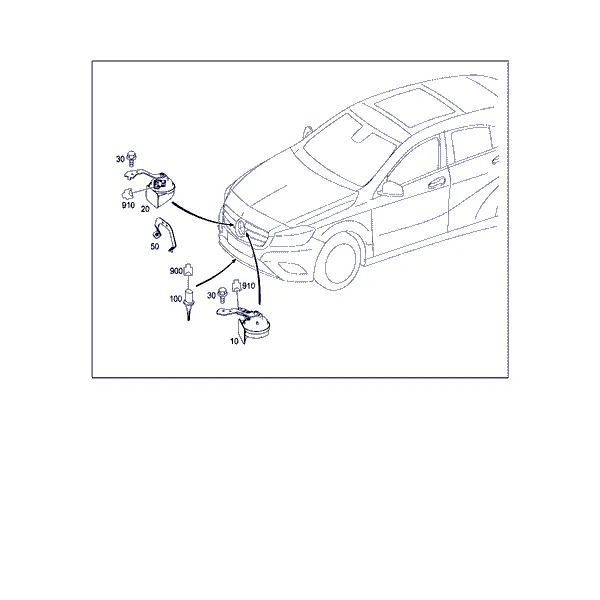 30
910
20
50
900
100
30
910
10