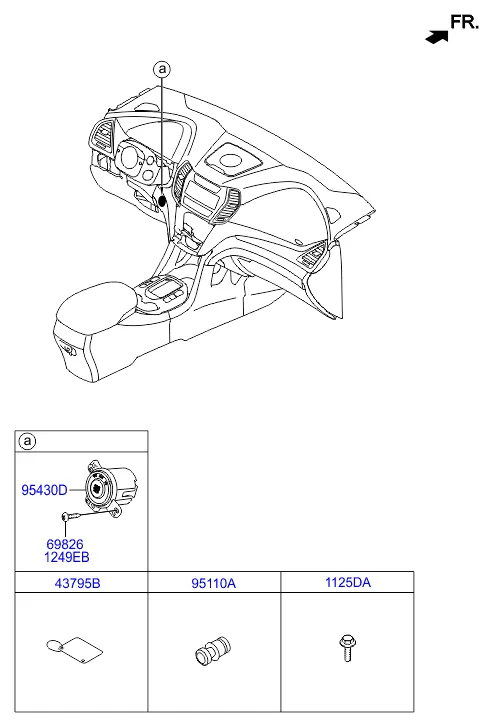 FR.

a

a

95430D

69826
1249EB

| 43795B | 95110A | 1125DA |
|---|---|---|
| | | |