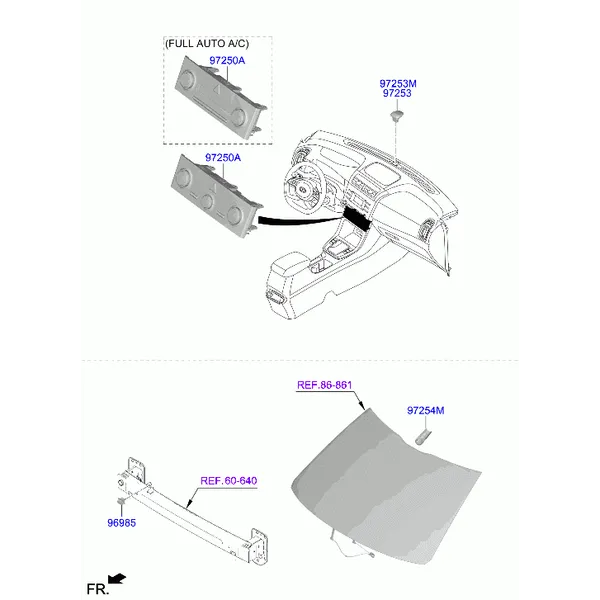 (FULL AUTO A/C)
97250A

97253M
97253

97250A

REF.86-861

97254M

REF.60-640

96985

FR.