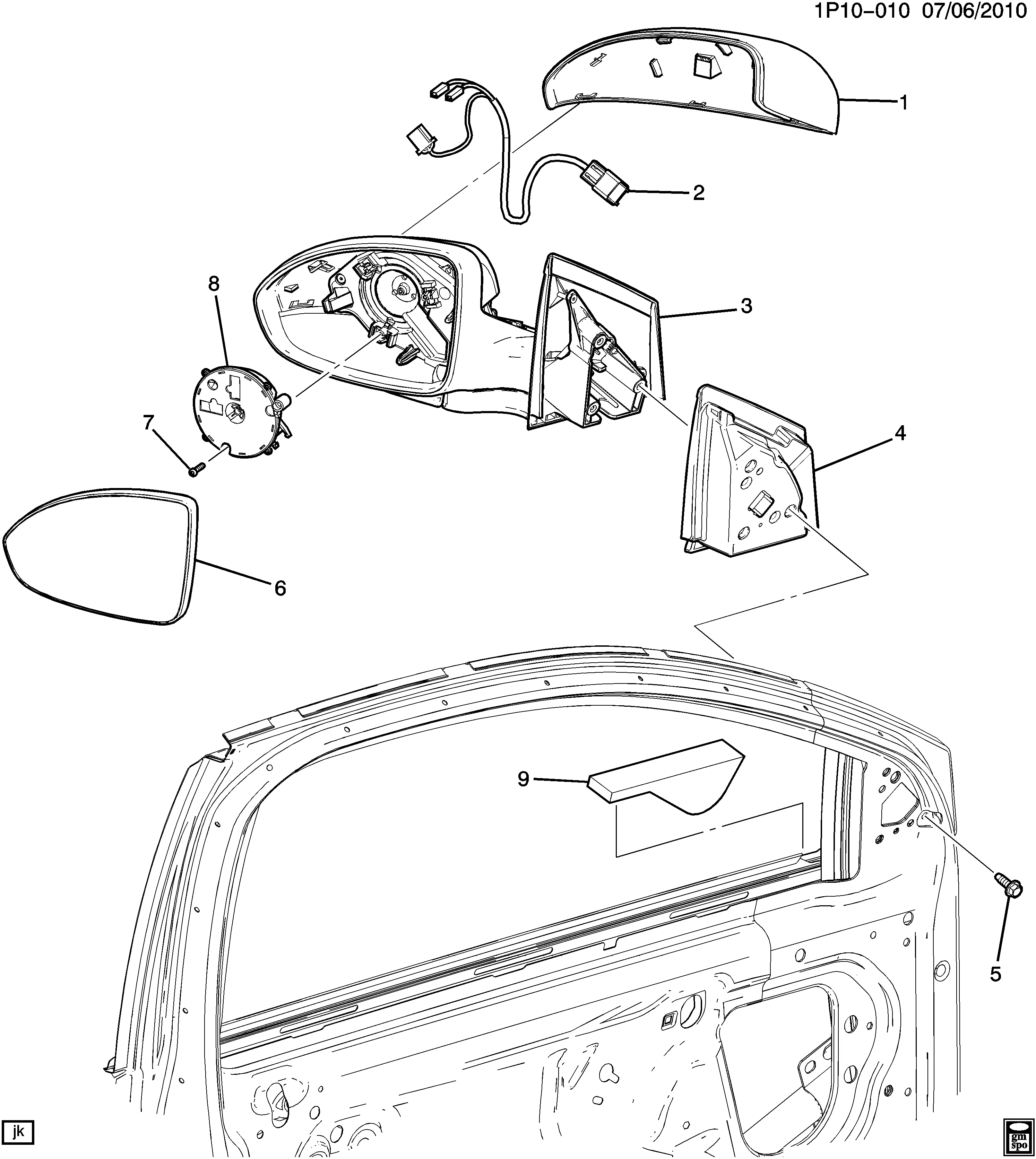 1P10-010 07/06/2010

1

2

8

3

7

4

6

9

5

jk

gm
spo