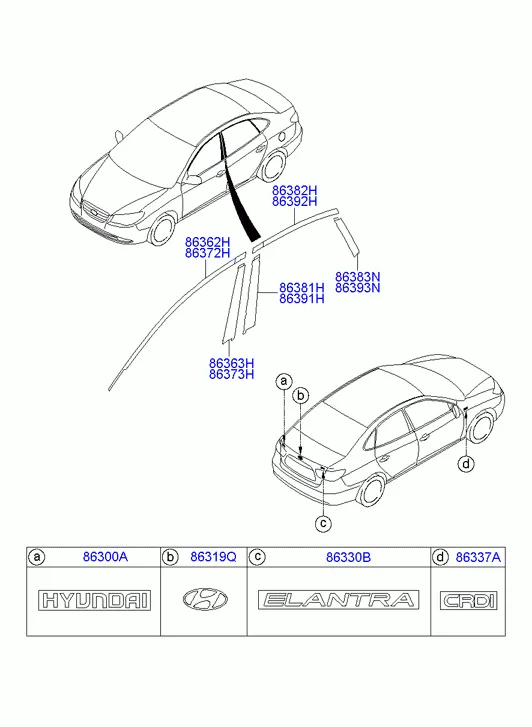 86382H
86392H

86362H
86372H

86383N
86393N

86381H
86391H

86363H
86373H

a

b

d

c

| a 86300A | b 86319Q | c 86330B | d 86337A |
|---|---|---|---|
| HYUNDAI | | ELANTRA | CRDI |