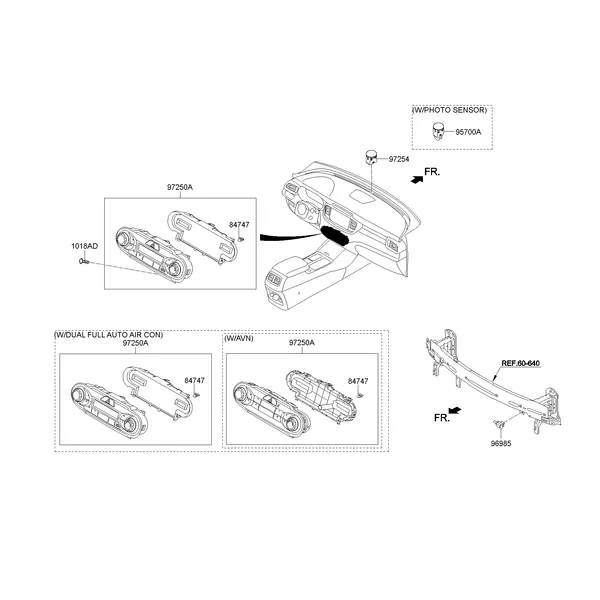 (W/PHOTO SENSOR)
95700A
97254
FR.
97250A
84747
1018AD
(W/DUAL FULL AUTO AIR CON)
97250A
84747
(W/AVN)
97250A
84747
REF.60-640
FR.
96985