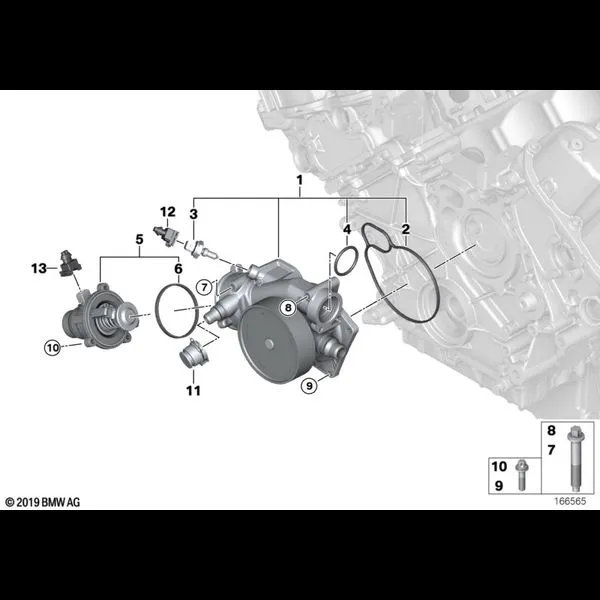 1
12
3
4
2
5
13
6
7
8
10
11
9
8
7
10
9
© 2019 BMW AG
166565