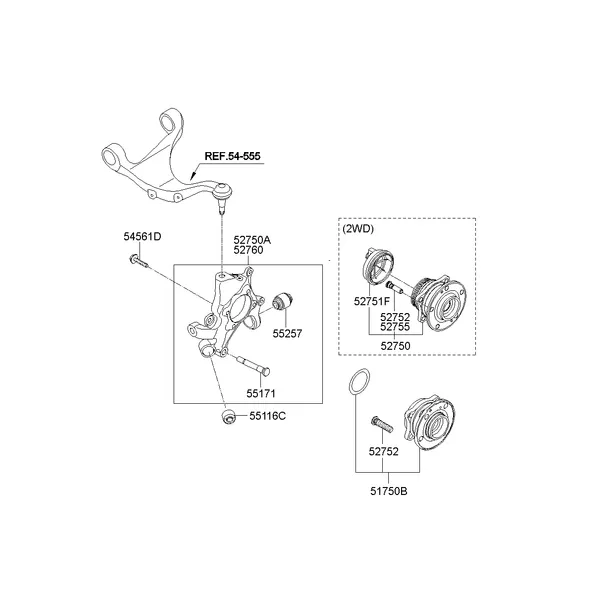 REF.54-555

54561D

52750A
52760

55257

55171

55116C

(2WD)

52751F

52752
52755

52750

52752

51750B