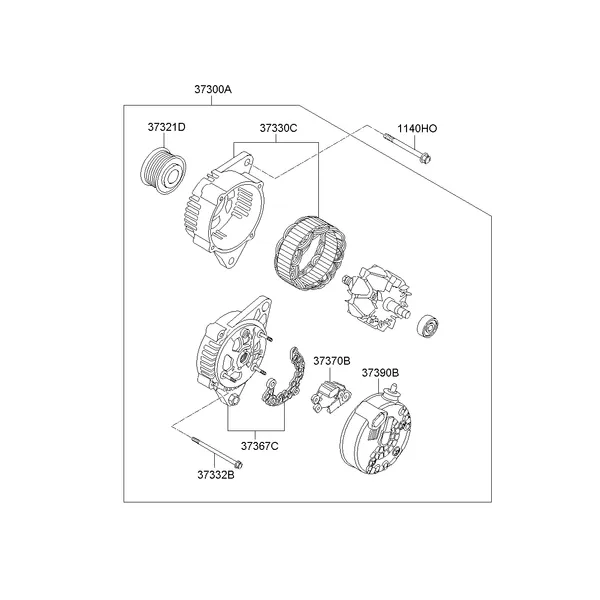 37300A

37321D

37330C

1140HO

37370B

37390B

37367C

37332B