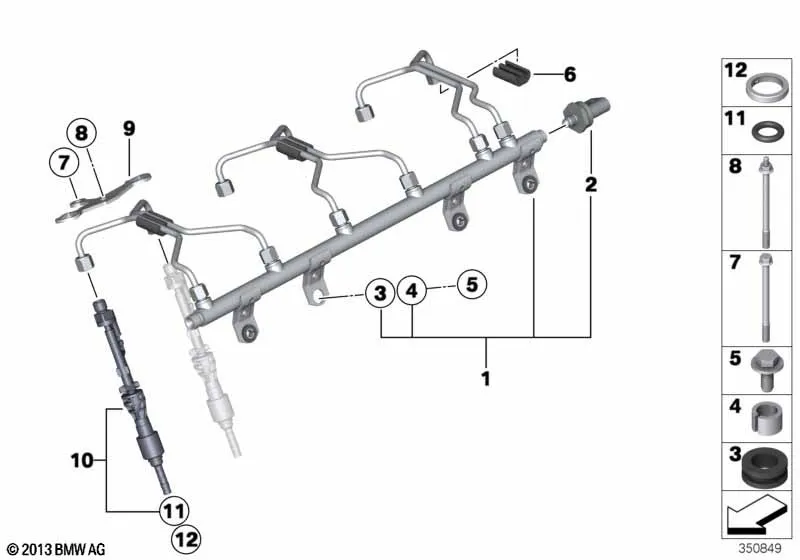 6
8
9
7
2
3
4
5
1
10
11
12
© 2013 BMW AG
12
11
8
7
5
4
3
350849