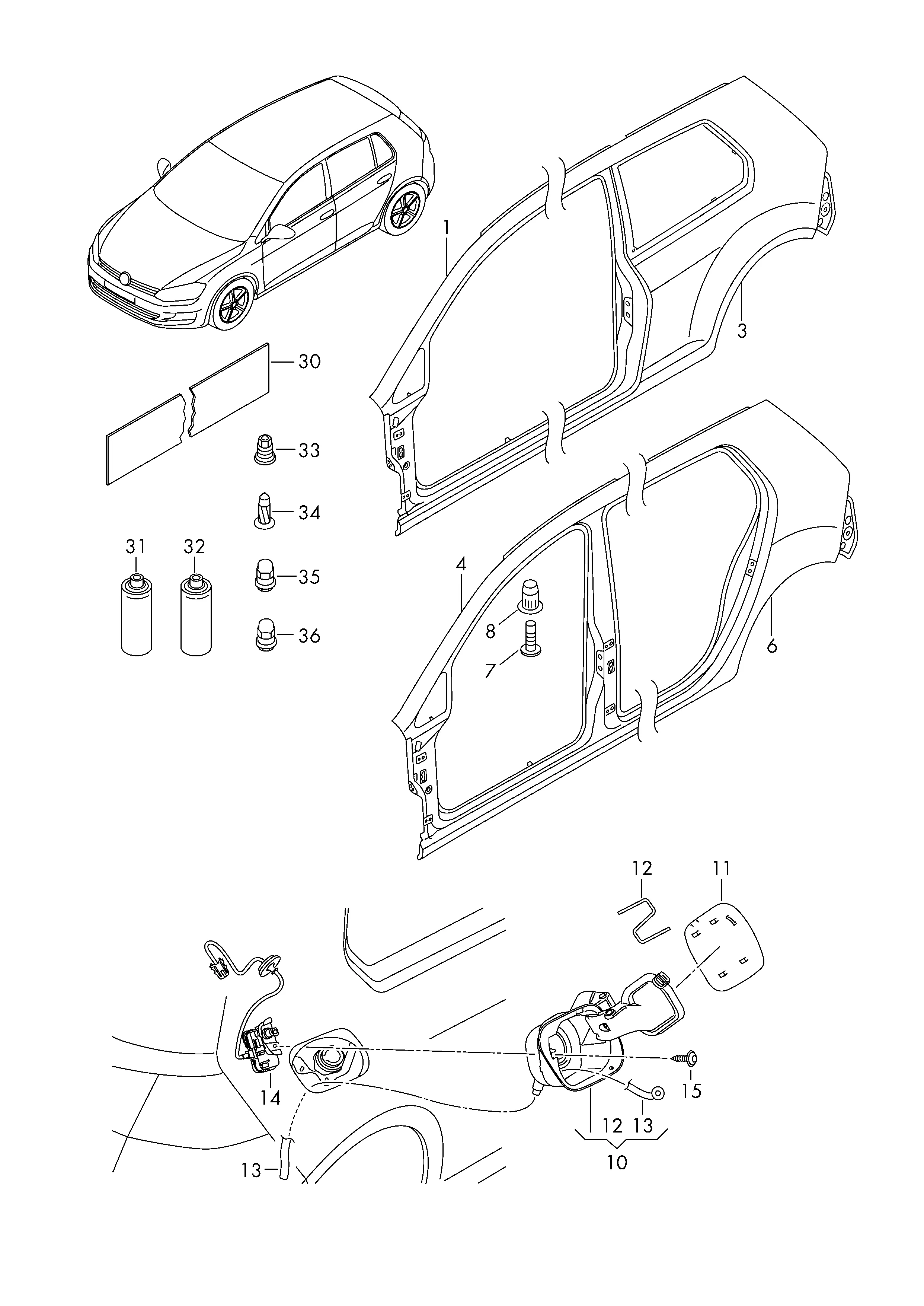 1
3
30
33
34
31
32
35
36
4
8
7
6
12
11
14
15
12 13
10
13