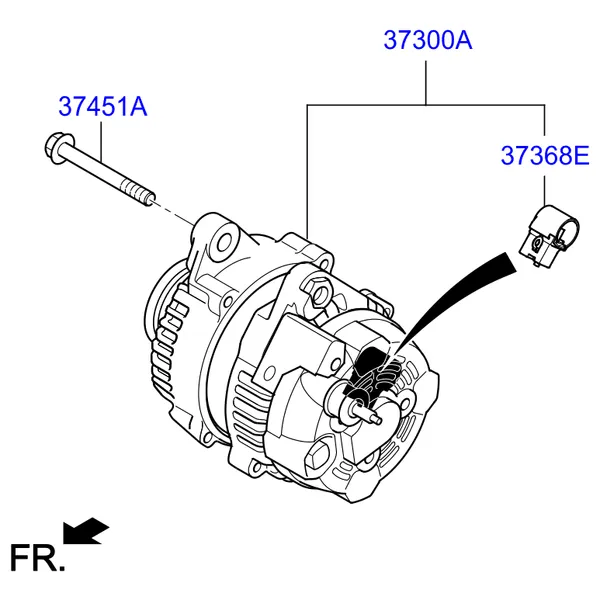 37300A

37451A

37368E

FR.