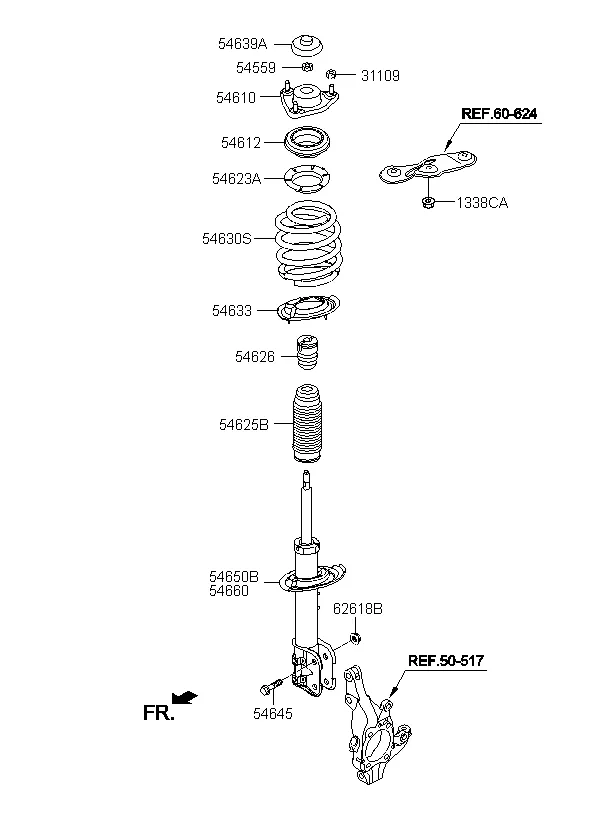 54639A
54559
31109
54610
REF.60-624
54612
54623A
1338CA
54630S
54633
54626
54625B
54650B
54660
62618B
REF.50-517
FR.
54645