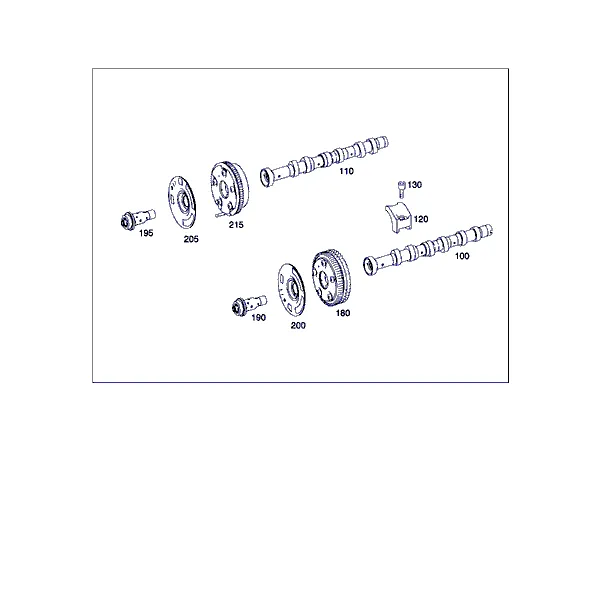 110
130
120
195
205
215
100
190
200
180