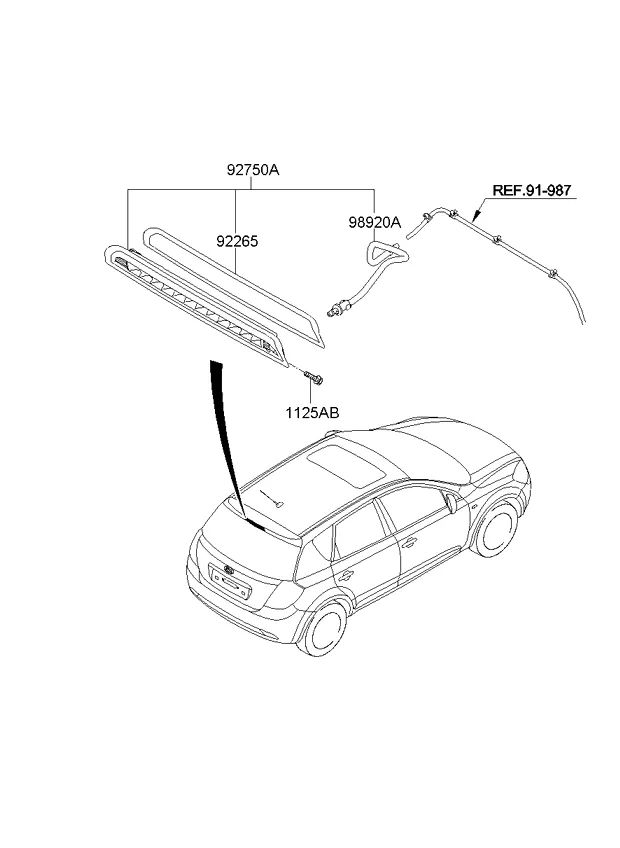 92750A

REF.91-987

98920A

92265

1125AB