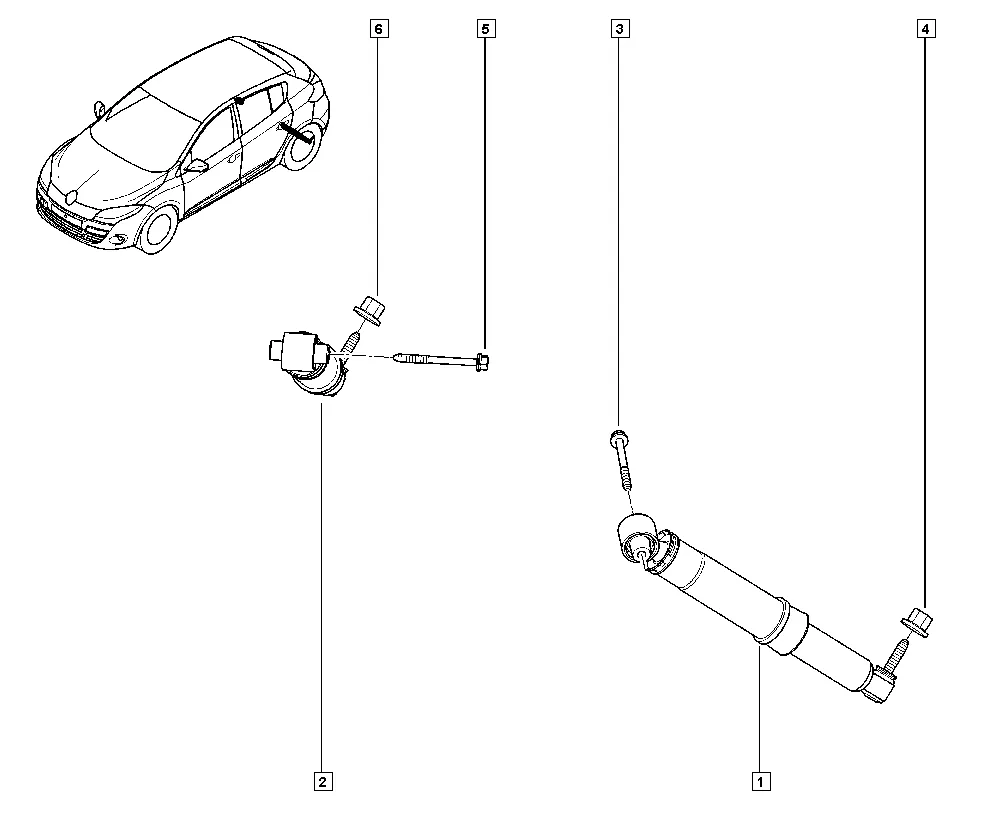 6
5
3
4
2
1