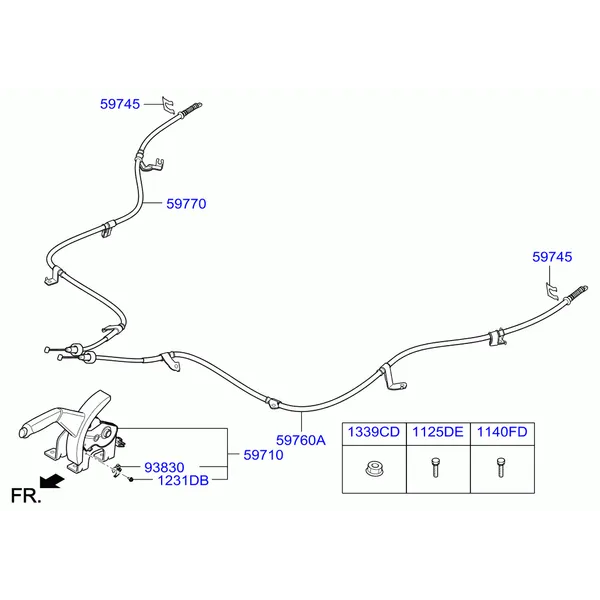 59745

59770

59745

59760A

59710

93830

1231DB

FR.

| 1339CD | 1125DE | 1140FD |
|---|---|---|
| | | |