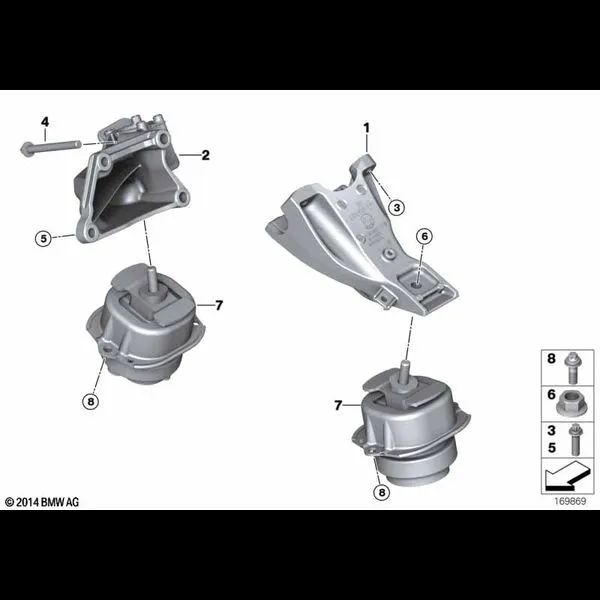 4
2
5
7
8
1
3
6
7
8
8
6
3
5
© 2014 BMW AG
169869