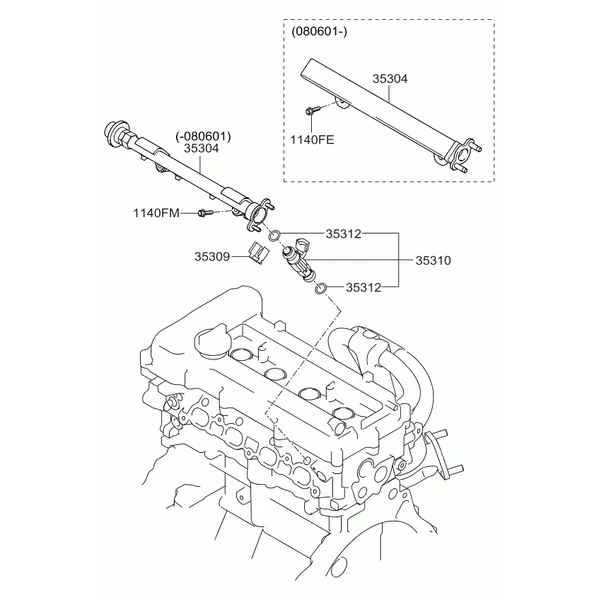 (080601-)

35304

1140FE

(-080601)
35304

1140FM

35312

35309

35310

35312