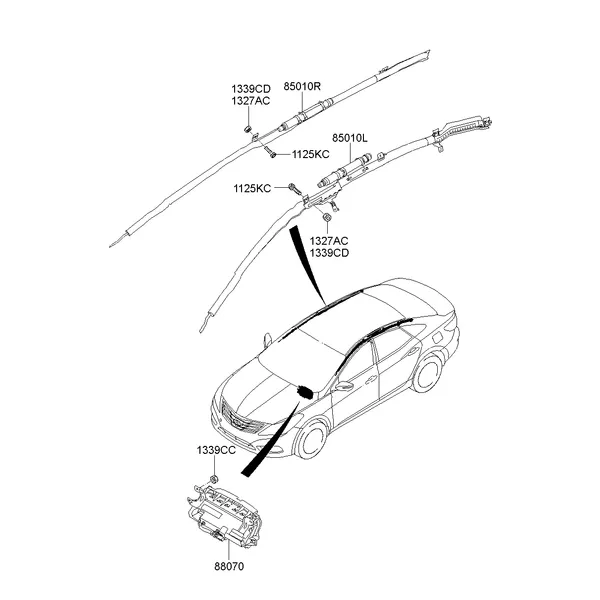 1339CD
1327AC
85010R
1125KC
85010L
1125KC
1327AC
1339CD
1339CC
88070