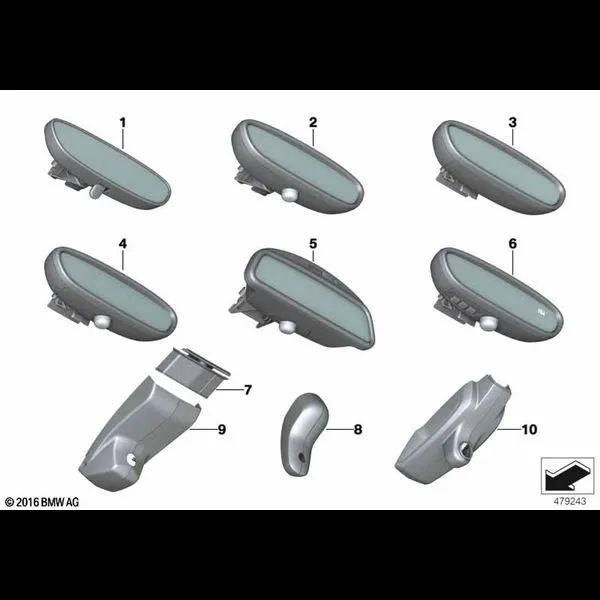 1
2
3
4
5
6
7
9
8
10
© 2016 BMW AG
479243