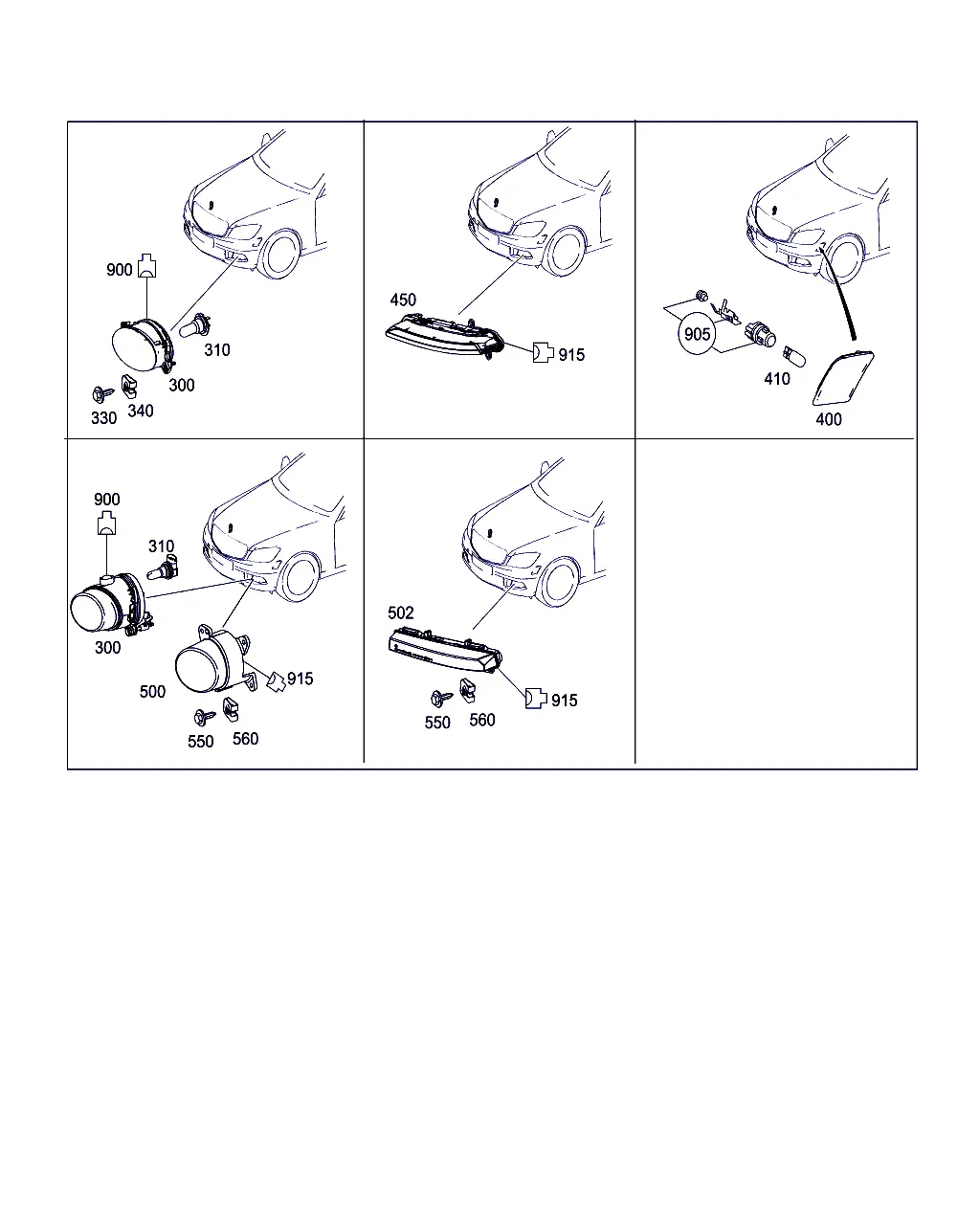 900
310
300
330
340

450
915

905
410
400

900
310
300
500
915
550
560

502
915
550
560