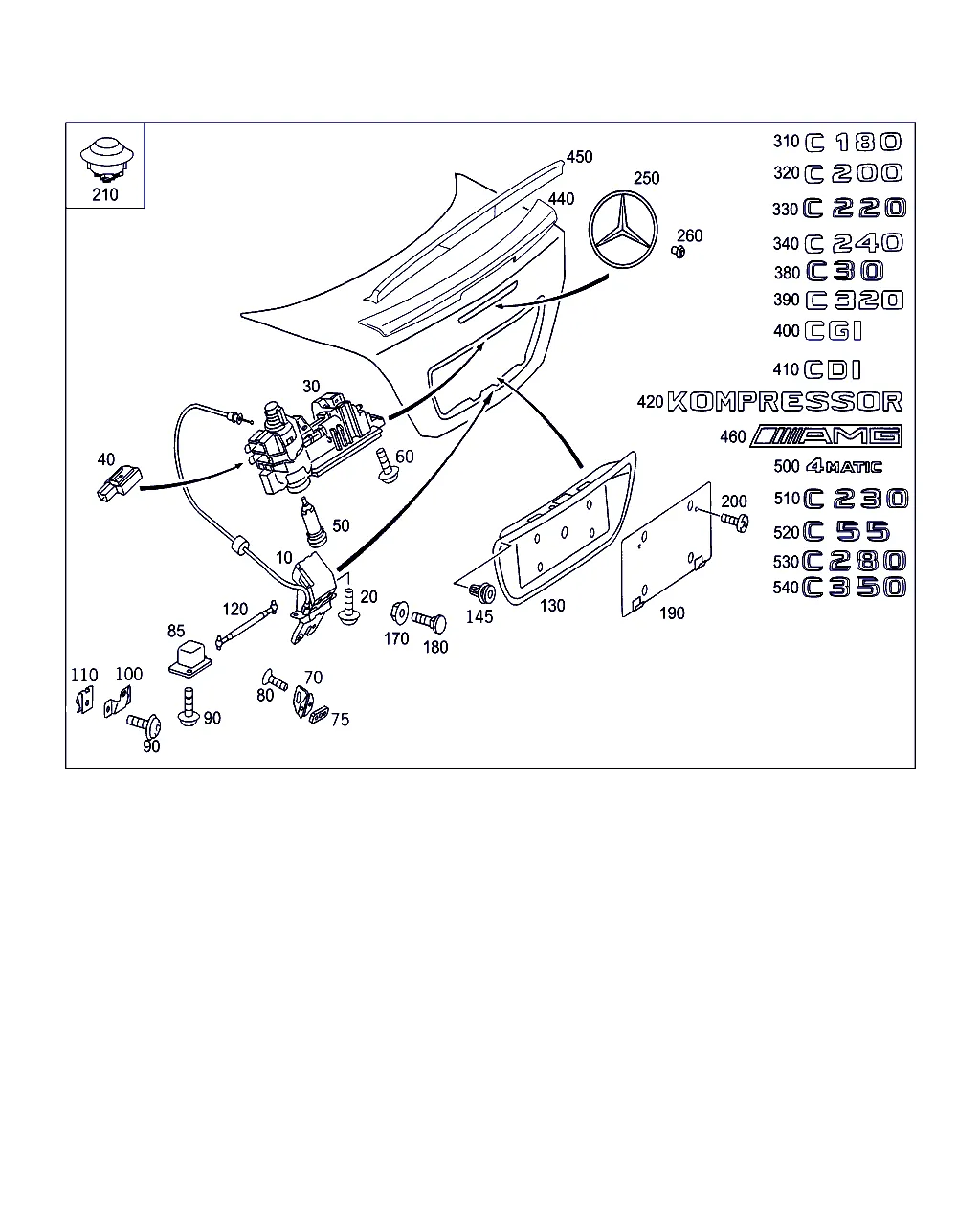 210

450
440
250
260
30
40
60
50
10
20
120
85
110
100
90
90
80
70
75
170
180
145
130
190
200

310 C 180
320 C 200
330 C 220
340 C 240
380 C 30
390 C 320
400 CGI
410 CDI
420 KOMPRESSOR
460 AMG
500 4MATIC
510 C 230
520 C 55
530 C 280
540 C 350