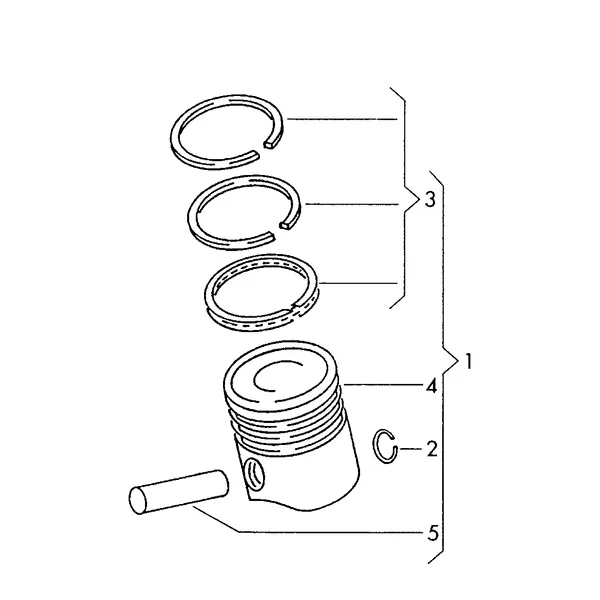 3
1
4
2
5