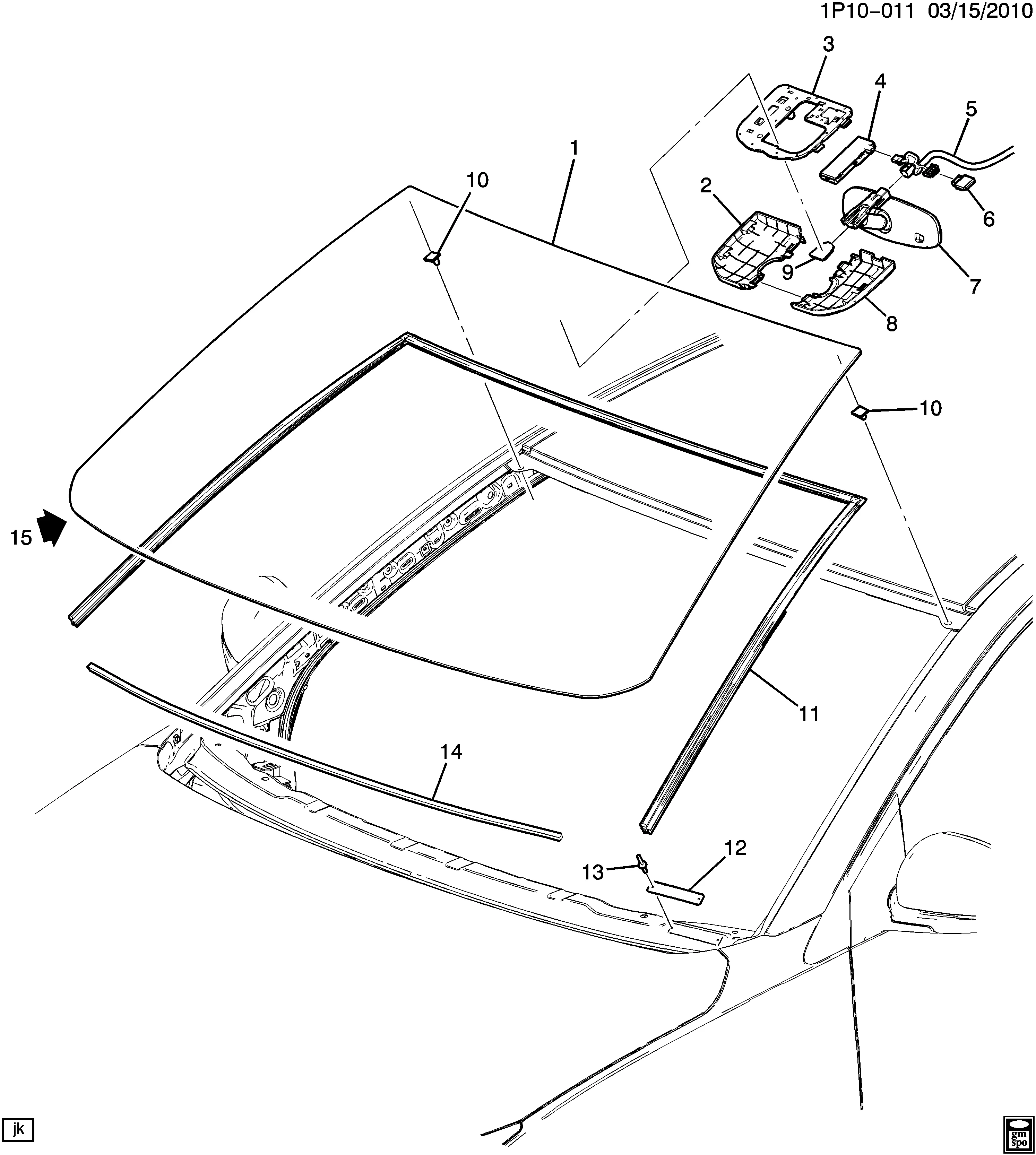 1P10-011 03/15/2010

3
4
5
1
10
2
6
9
7
8
10
15
11
14
12
13

jk

gm
spo