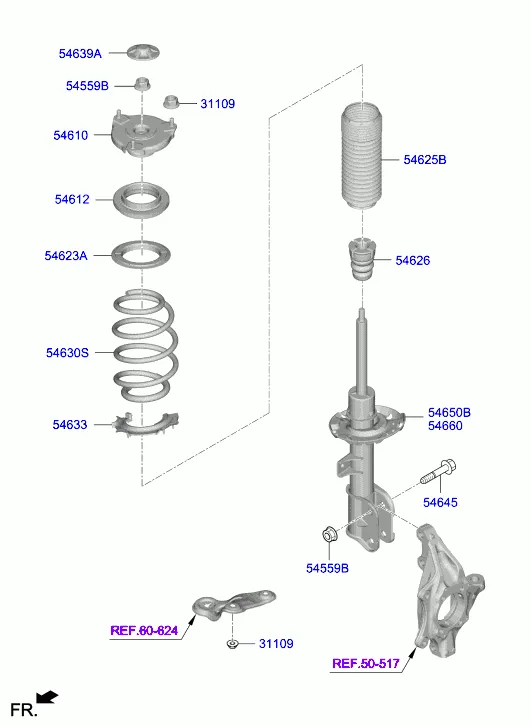 54639A
54559B
31109
54610
54612
54623A
54630S
54633
54625B
54626
54650B
54660
54645
54559B
REF.60-624
31109
REF.50-517
FR.