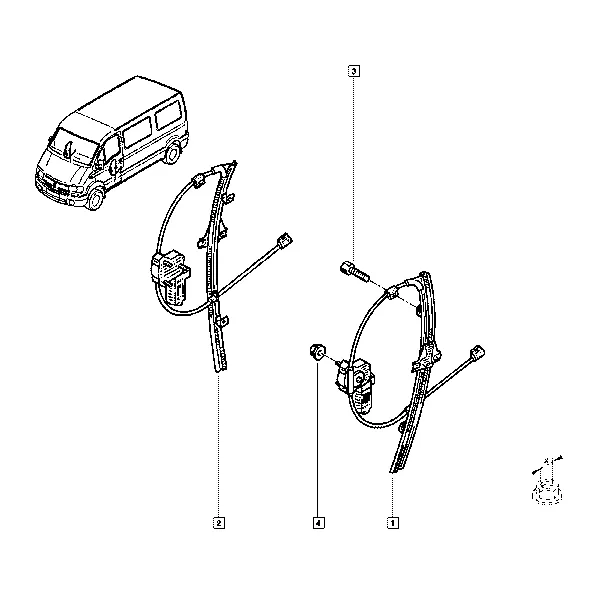 3

2

4

1