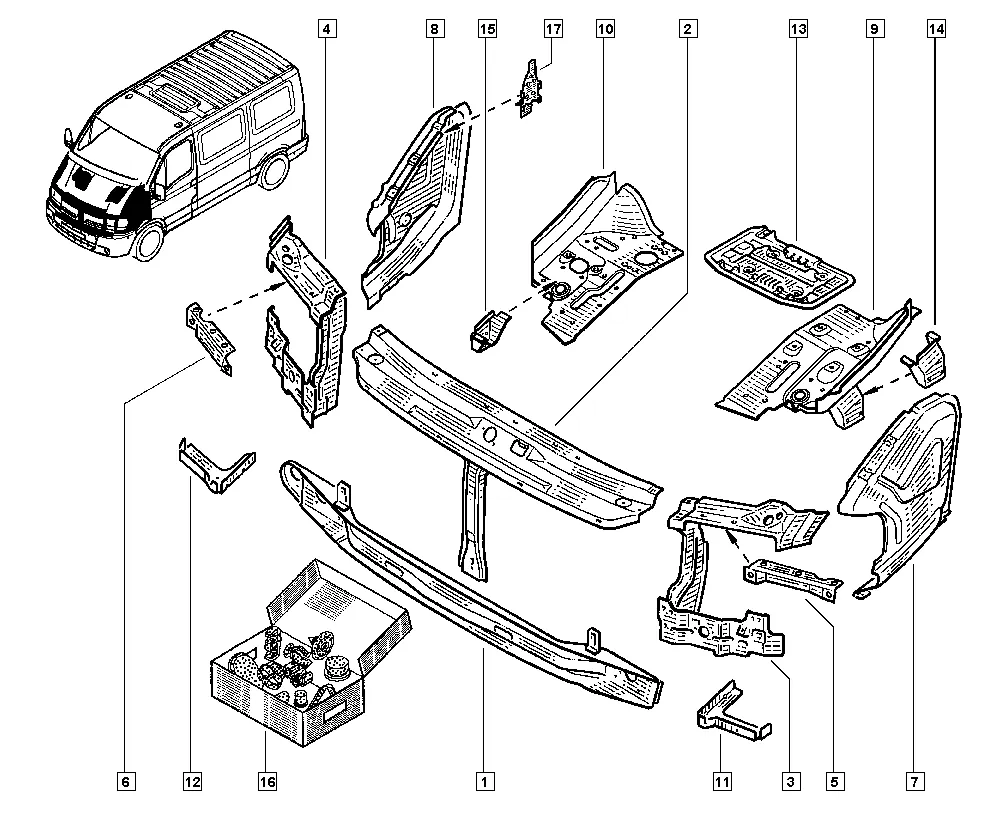 4
8
15
17
10
2
13
9
14
6
12
16
1
11
3
5
7