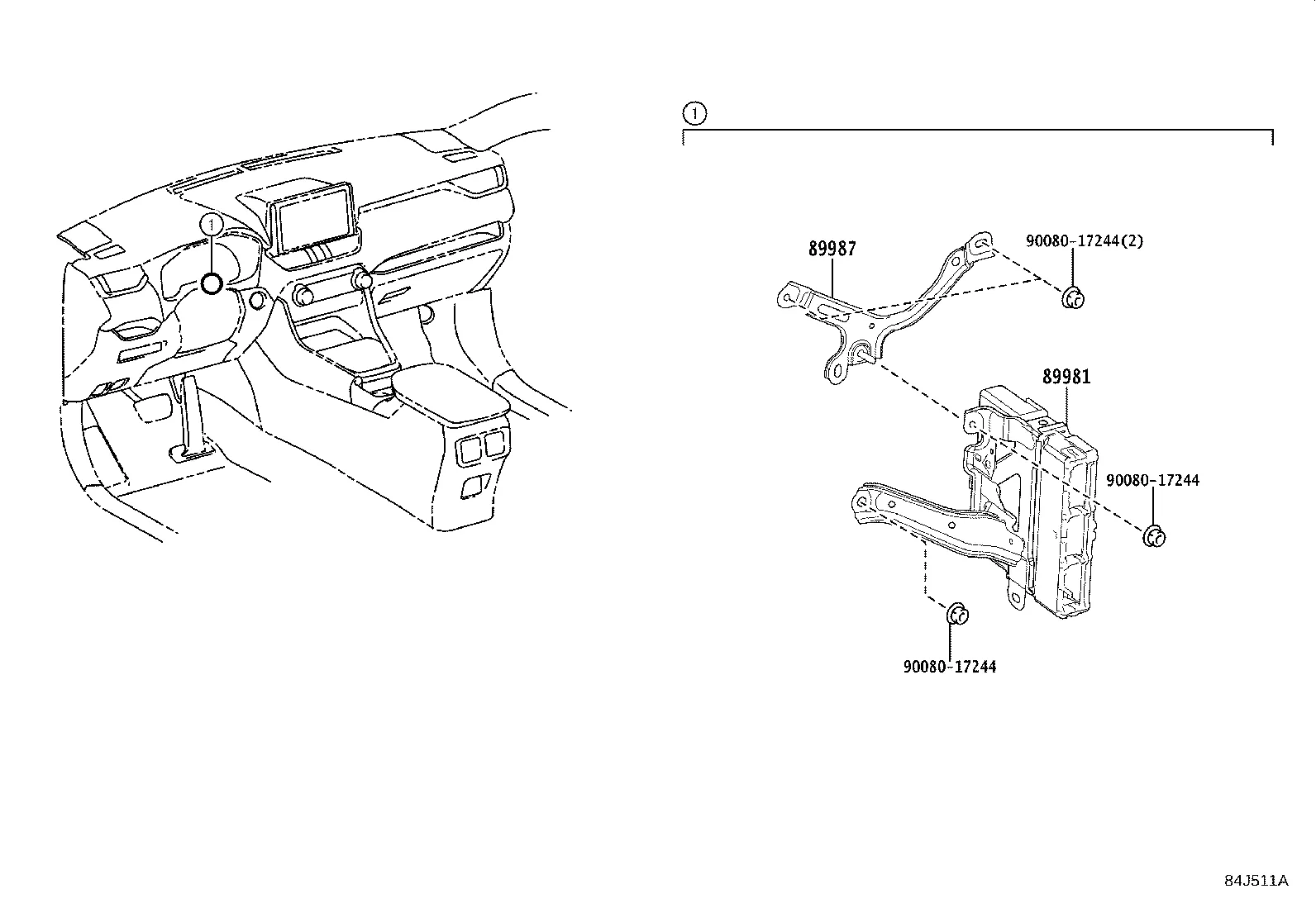 1

1

89987

90080-17244(2)

89981

90080-17244

90080-17244

84J511A