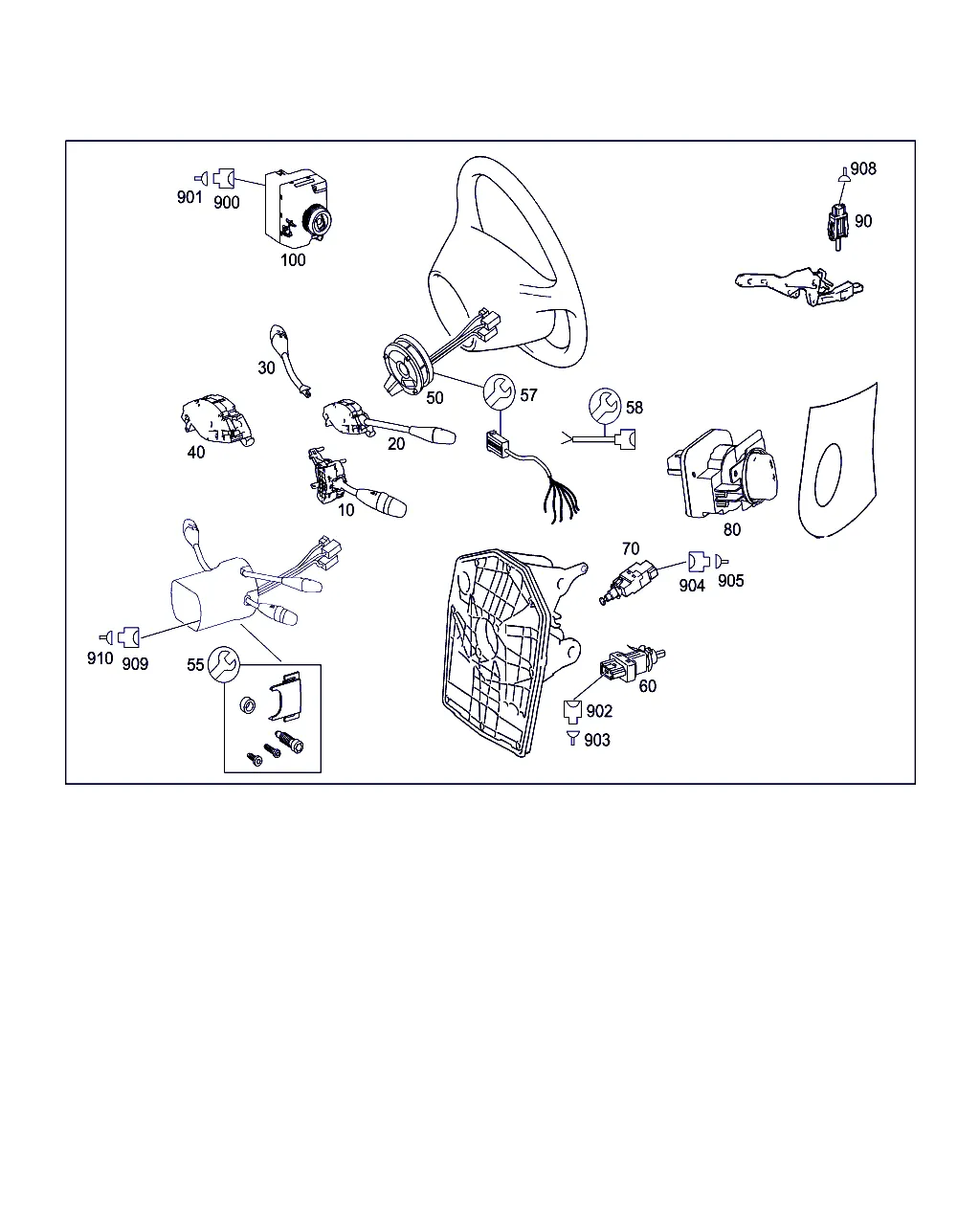 901 900
100
908
90
30
50
57
58
40
20
10
80
70
904 905
910 909
55
60
902
903