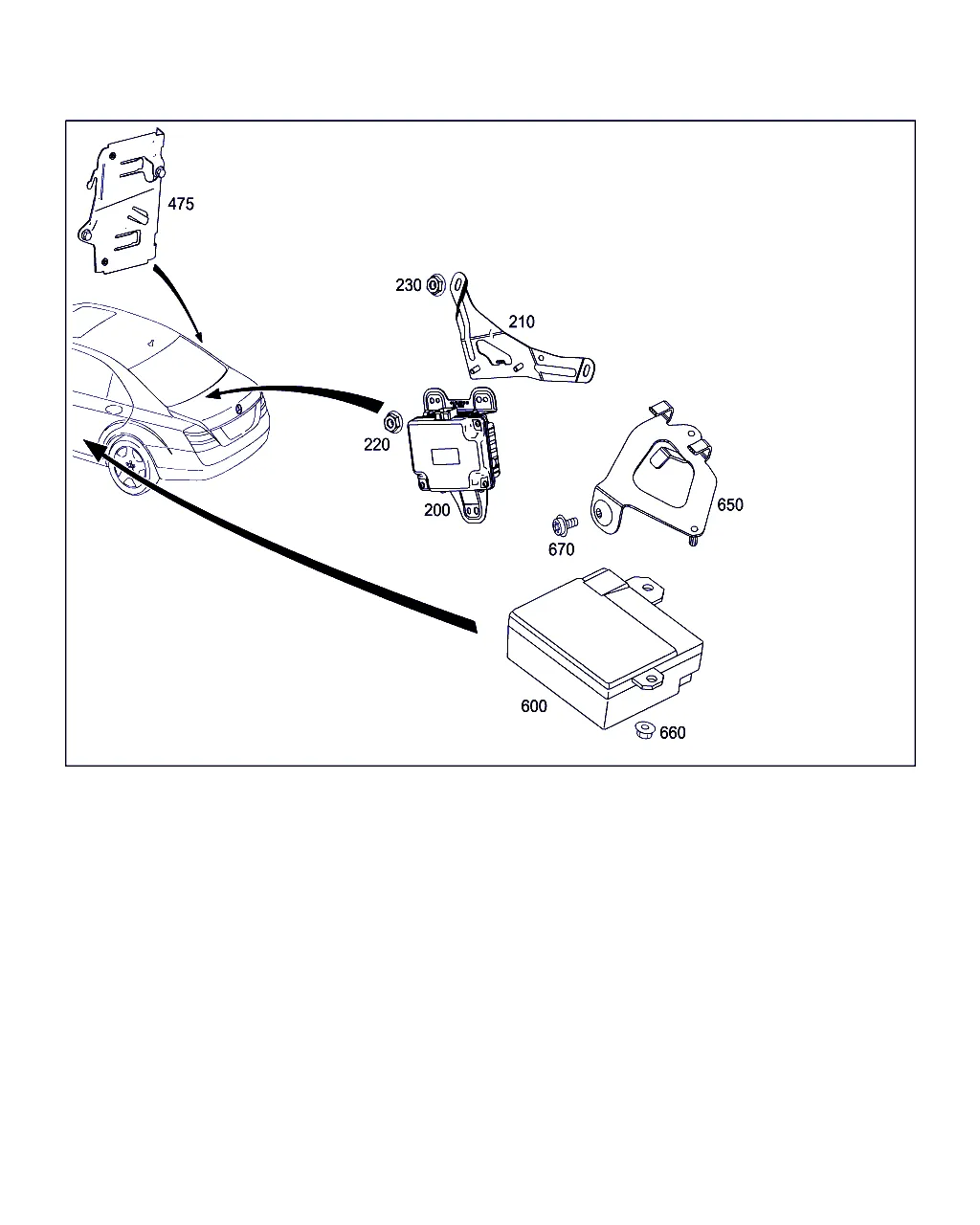 475

230

210

220

200

650

670

600

660