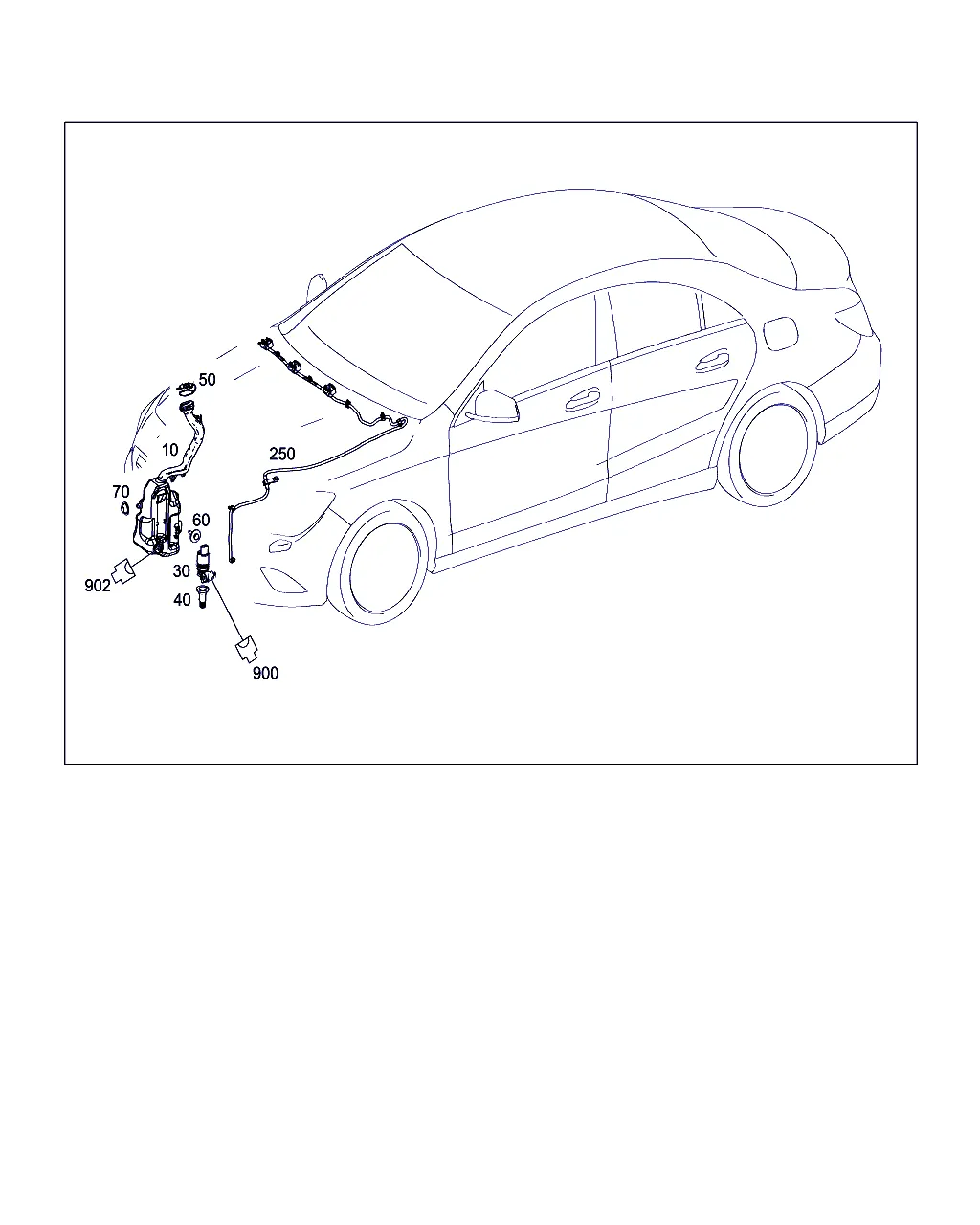 50
10
250
70
60
30
902
40
900