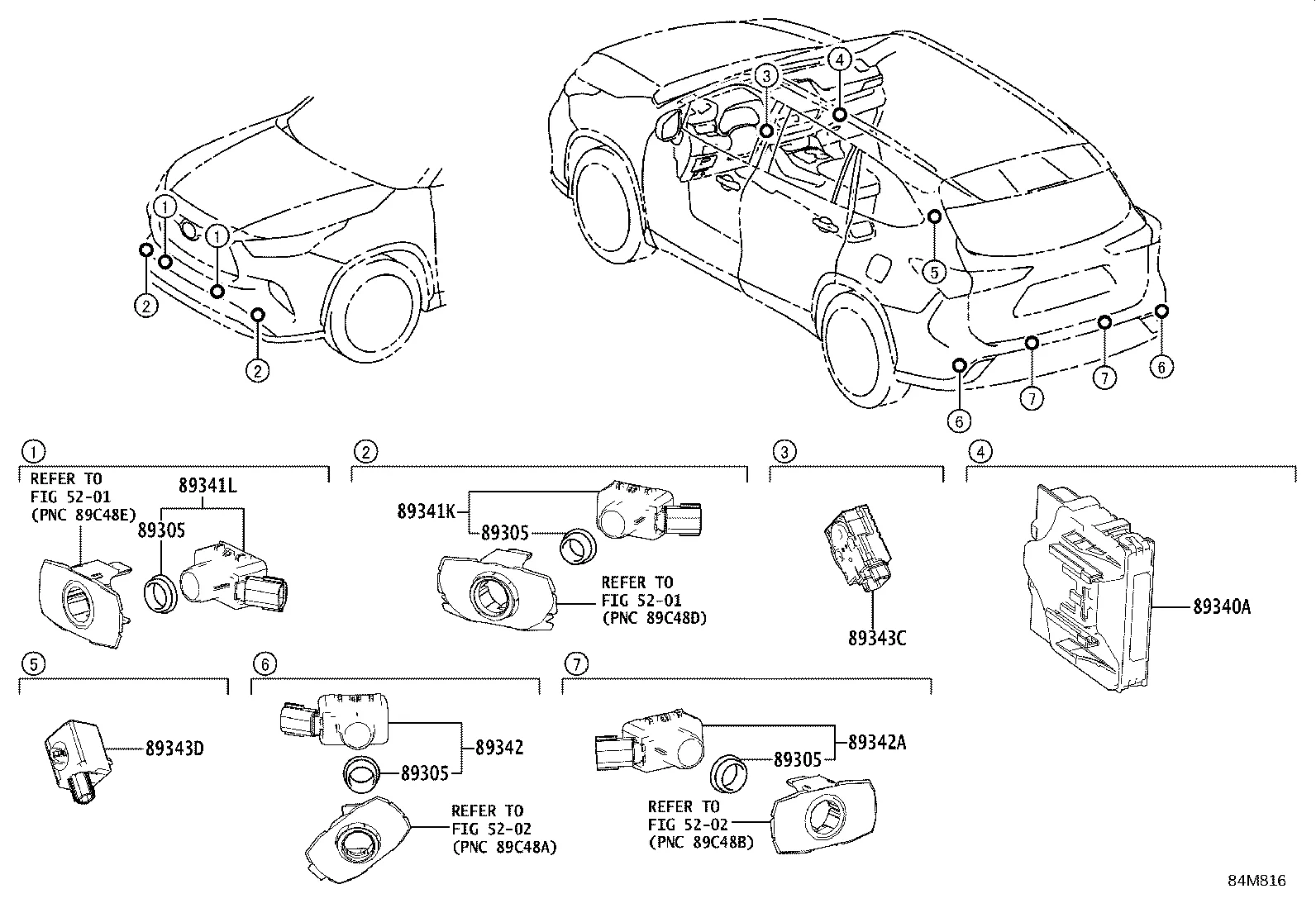 1
1
2
2
3
4
5
6
7
7
6

1
REFER TO
FIG 52-01
(PNC 89C48E)
89341L
89305

2
89341K
89305
REFER TO
FIG 52-01
(PNC 89C48D)

3
89343C

4
89340A

5
89343D

6
89342
89305
REFER TO
FIG 52-02
(PNC 89C48A)

7
89342A
89305
REFER TO
FIG 52-02
(PNC 89C48B)

84M816