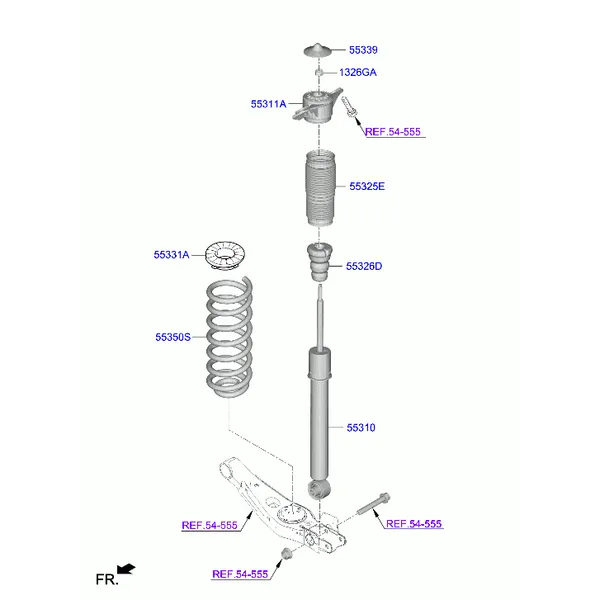 55339
1326GA
55311A
REF.54-555
55325E
55331A
55326D
55350S
55310
REF.54-555
REF.54-555
REF.54-555
FR.