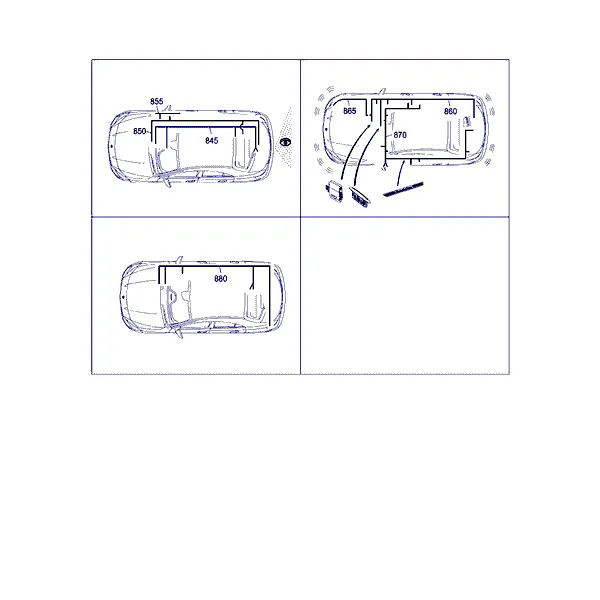 855
850
845
865
860
870
880