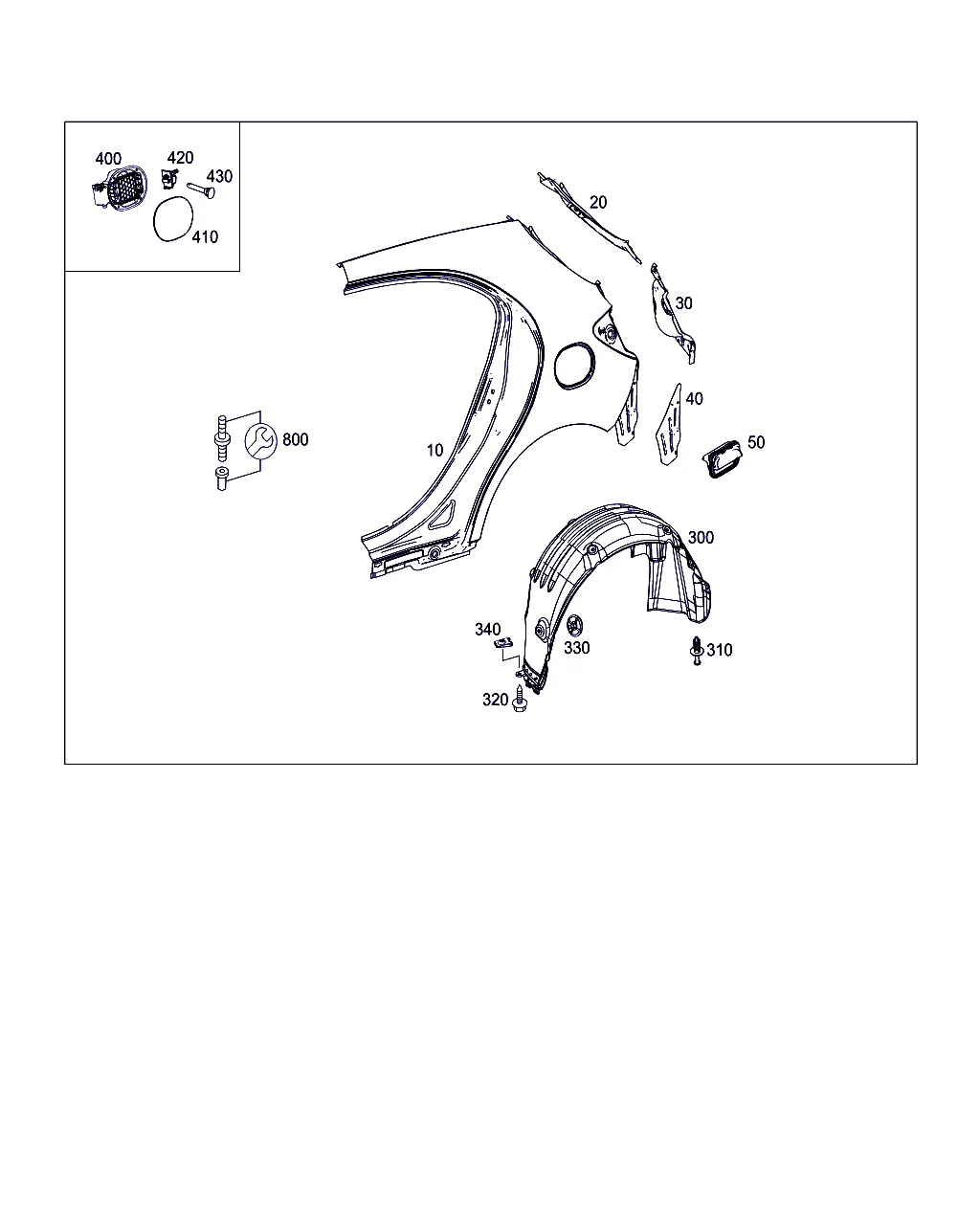 400
420
430
410
20
30
40
50
800
10
300
340
330
310
320