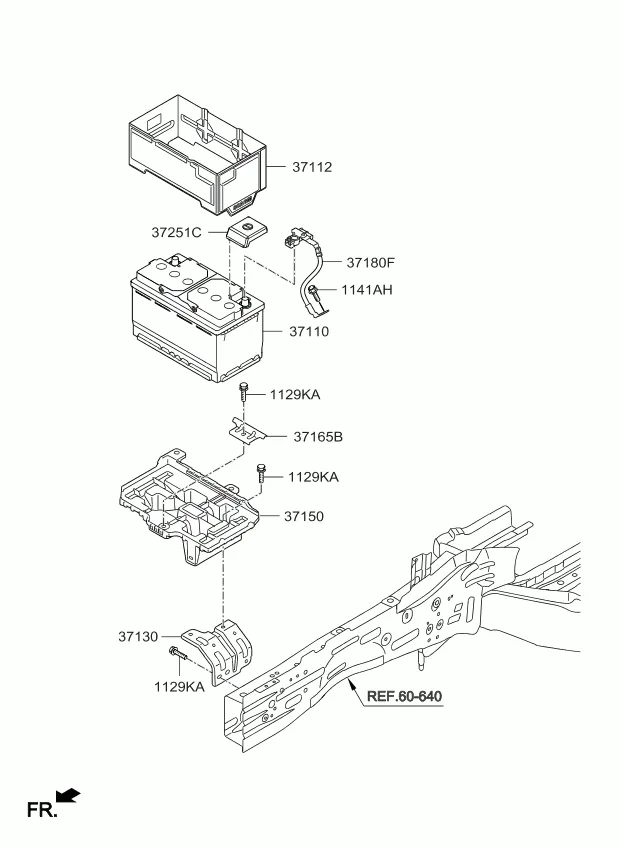 37112

37251C

37180F

1141AH

37110

1129KA

37165B

1129KA

37150

37130

1129KA

REF.60-640

FR.