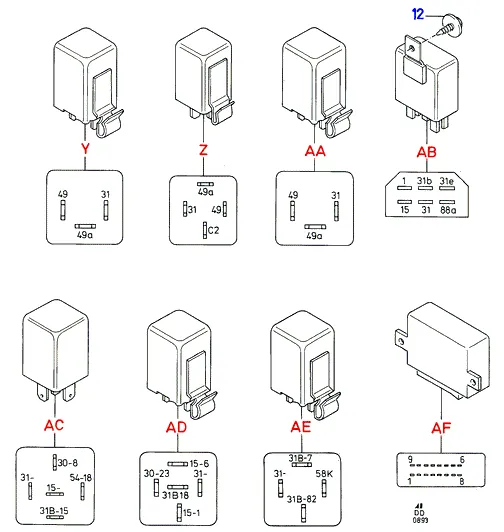 12

Y
49
31
49a

Z
49a
31
49
C2

AA
49
31
49a

AB
1
31b
31e
15
31
88a

AC
30-8
31-
54-18
15-
31B-15

AD
15-6
30-23
31-
31B18
15-1

AE
31B-7
31-
58K
31B-82

AF
9
6
1
8

DD
0893