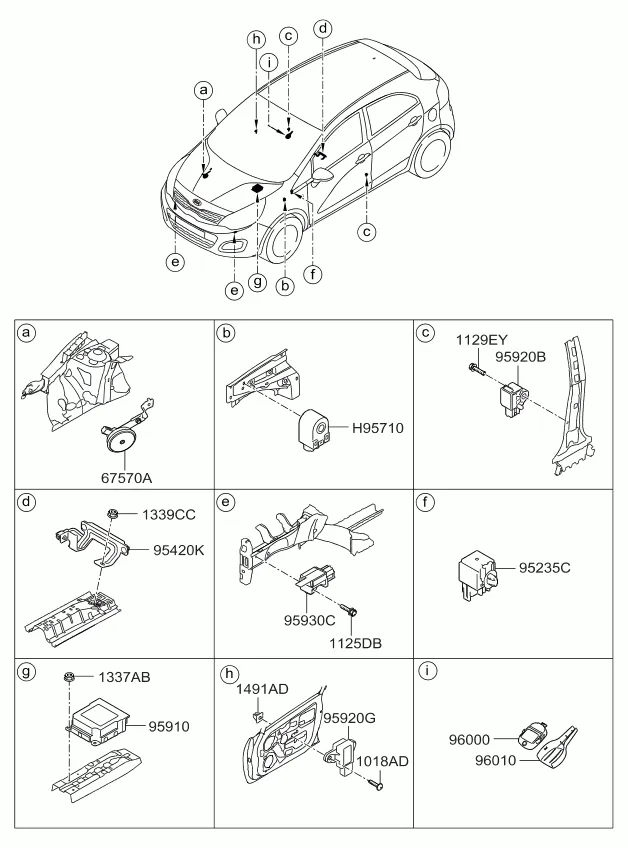 h
c
d
i
a
c
e
e
g
b
f

a
67570A

b
H95710

c
1129EY
95920B

d
1339CC
95420K

e
95930C
1125DB

f
95235C

g
1337AB
95910

h
1491AD
95920G
1018AD

i
96000
96010