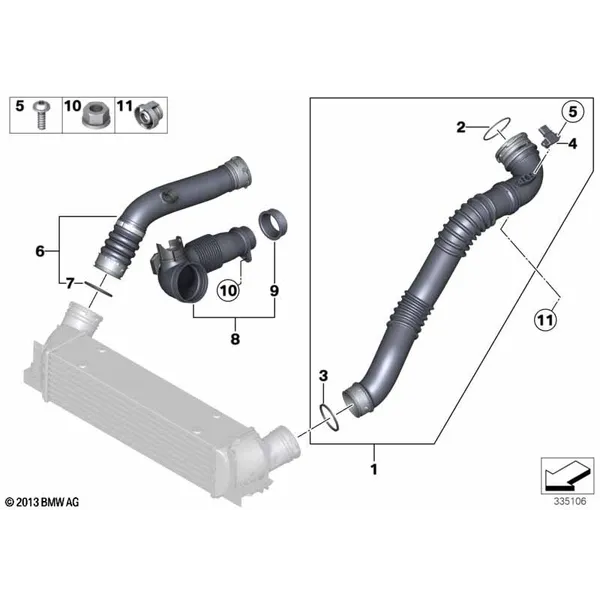 5
10
11

2
5
4

6
7
10
9
8

11

3

1

© 2013 BMW AG

335106