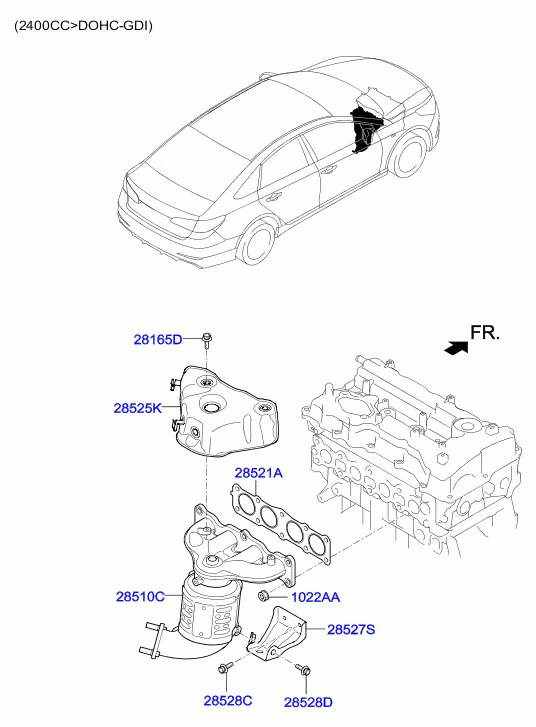 (2400CC>DOHC-GDI)

FR.

28165D

28525K

28521A

28510C

1022AA

28527S

28528C

28528D