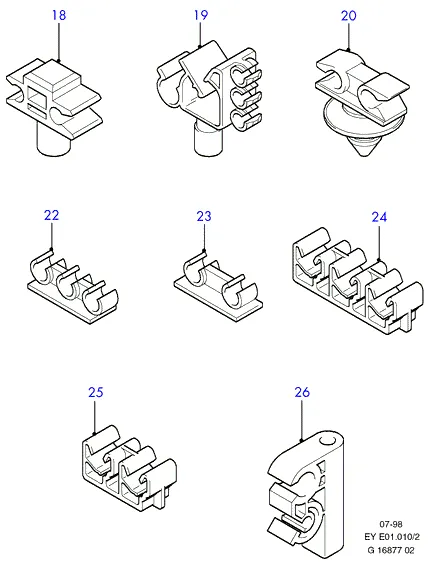 18

19

20

22

23

24

25

26

07-98
EY E01.010/2
G 16877 02