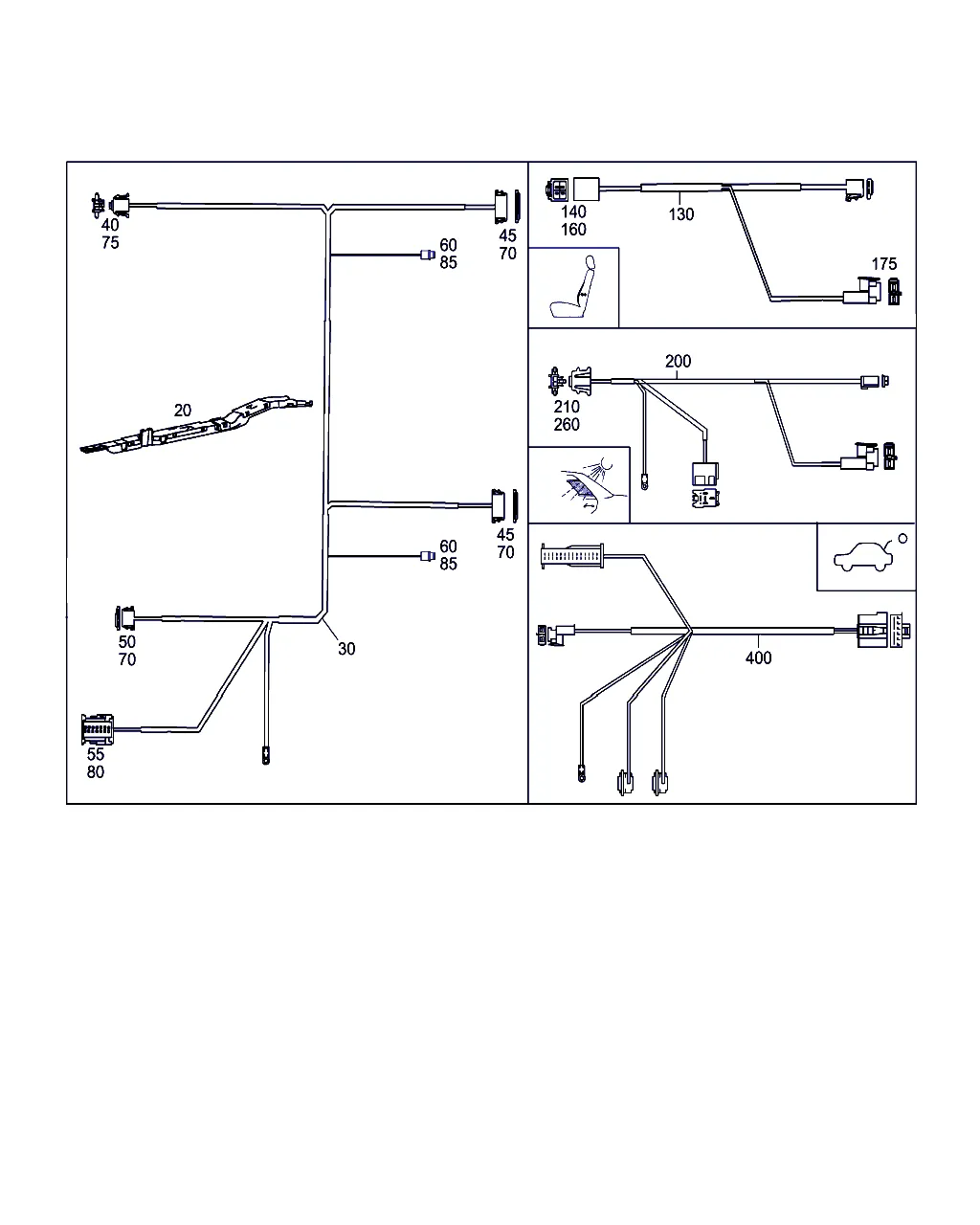 40
75

45
70

60
85

20

45
70

60
85

50
70

30

55
80

140
160

130

175

200

210
260

400