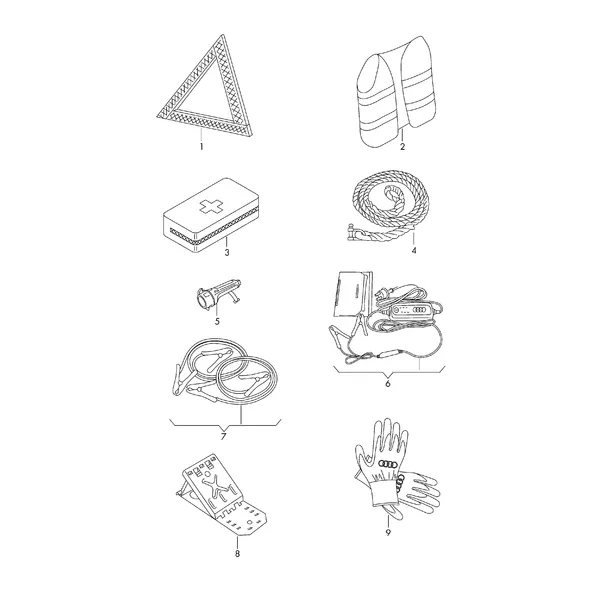 1
2
3
4
5
6
7
8
9