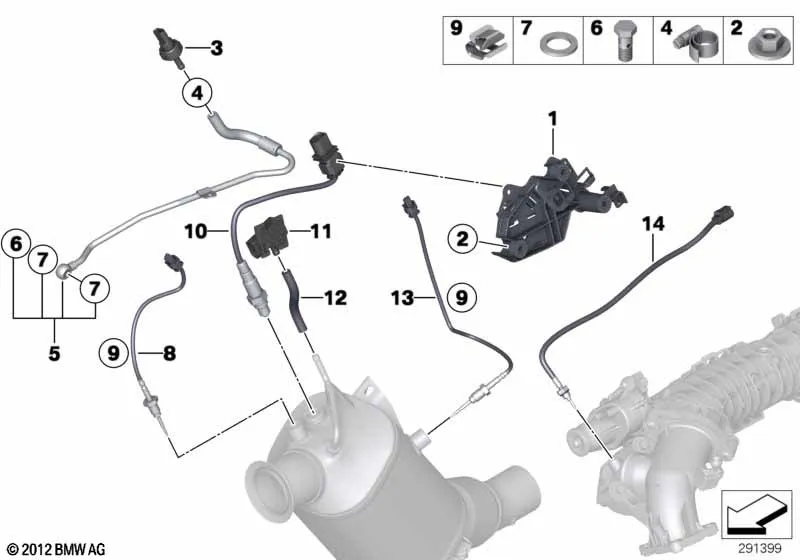 9 7 6 4 2

3

4

1

10

11

2

14

6

7

7

12

13

9

5

9

8

© 2012 BMW AG

291399