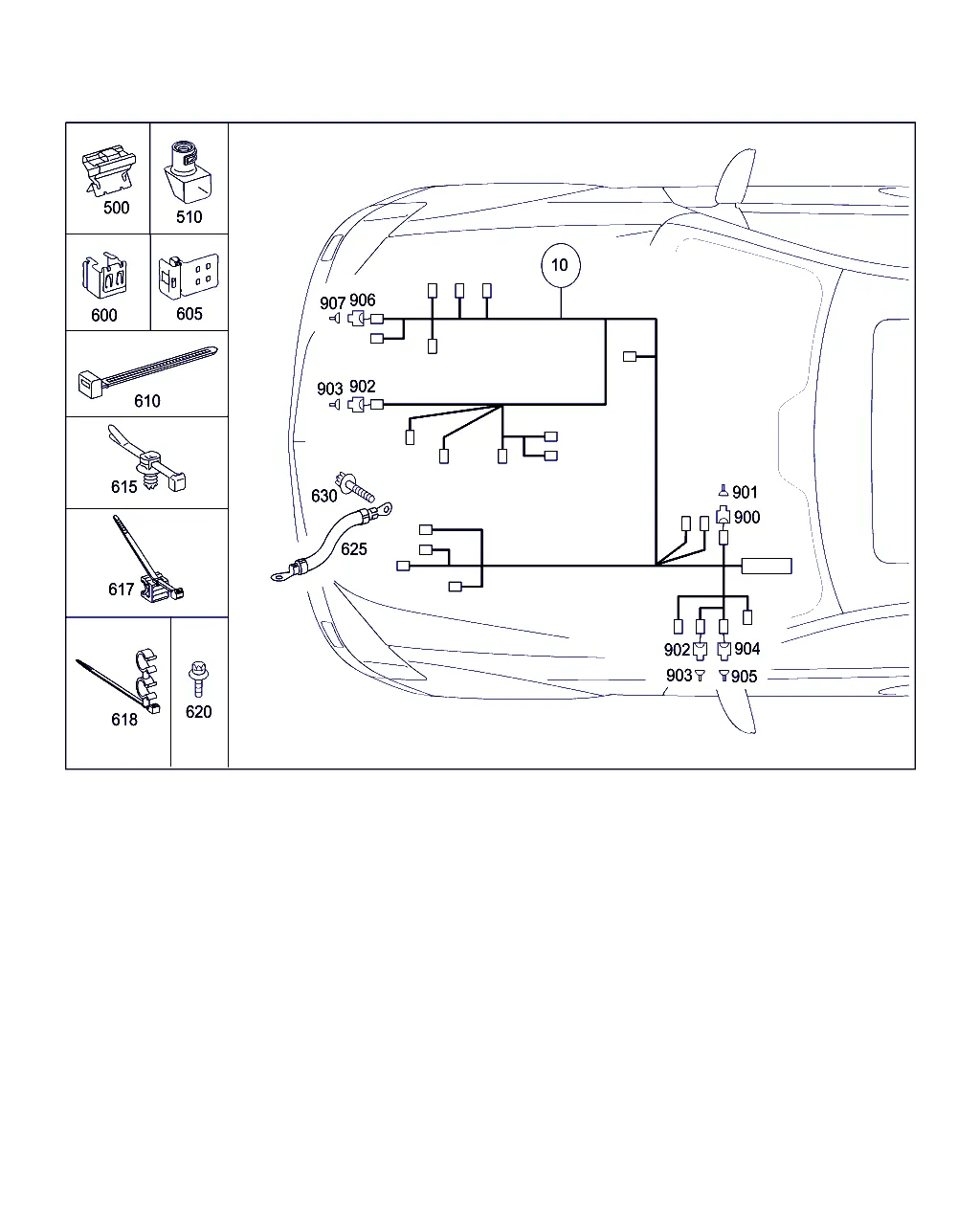 500
510
600
605
610
615
617
618
620
10
907
906
903
902
630
625
901
900
902
904
903
905