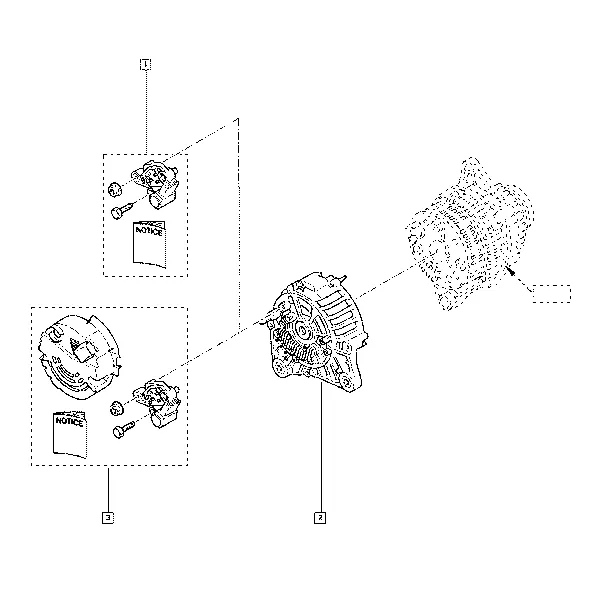 1

NOTICE

NOTICE

3

2