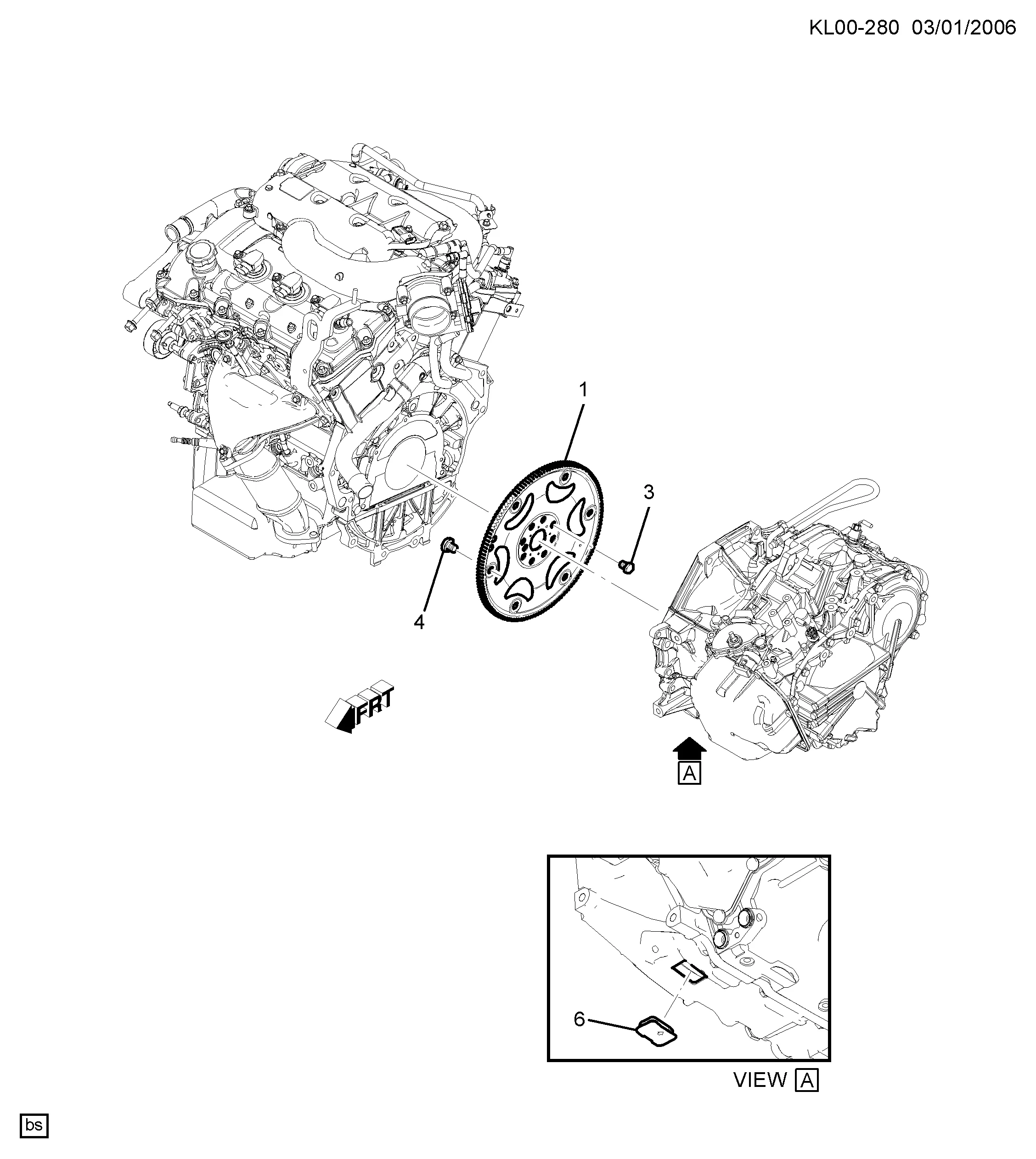 KL00-280 03/01/2006

1

3

4

FRT

A

6

VIEW A

bs