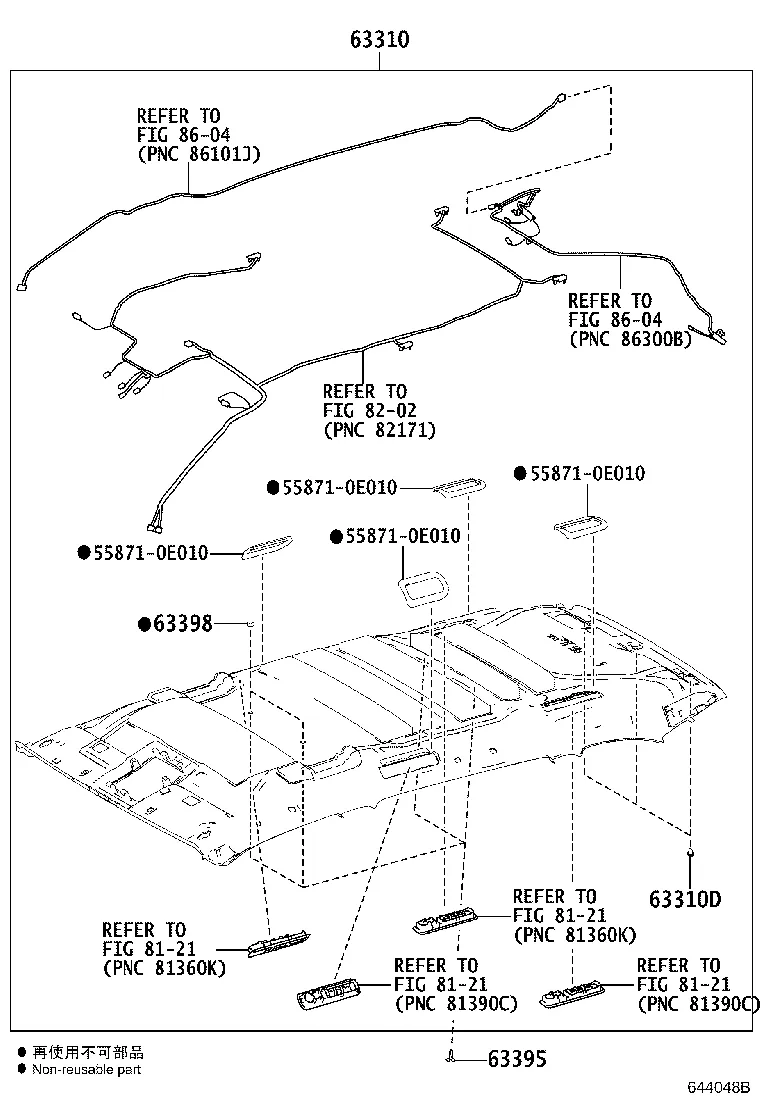 63310

REFER TO
FIG 86-04
(PNC 86101J)

REFER TO
FIG 86-04
(PNC 86300B)

REFER TO
FIG 82-02
(PNC 82171)

●55871-0E010

●55871-0E010

●55871-0E010

●55871-0E010

●63398

63310D

REFER TO
FIG 81-21
(PNC 81360K)

REFER TO
FIG 81-21
(PNC 81360K)

REFER TO
FIG 81-21
(PNC 81390C)

REFER TO
FIG 81-21
(PNC 81390C)

● 再使用不可部品
● Non-reusable part

63395

644048B